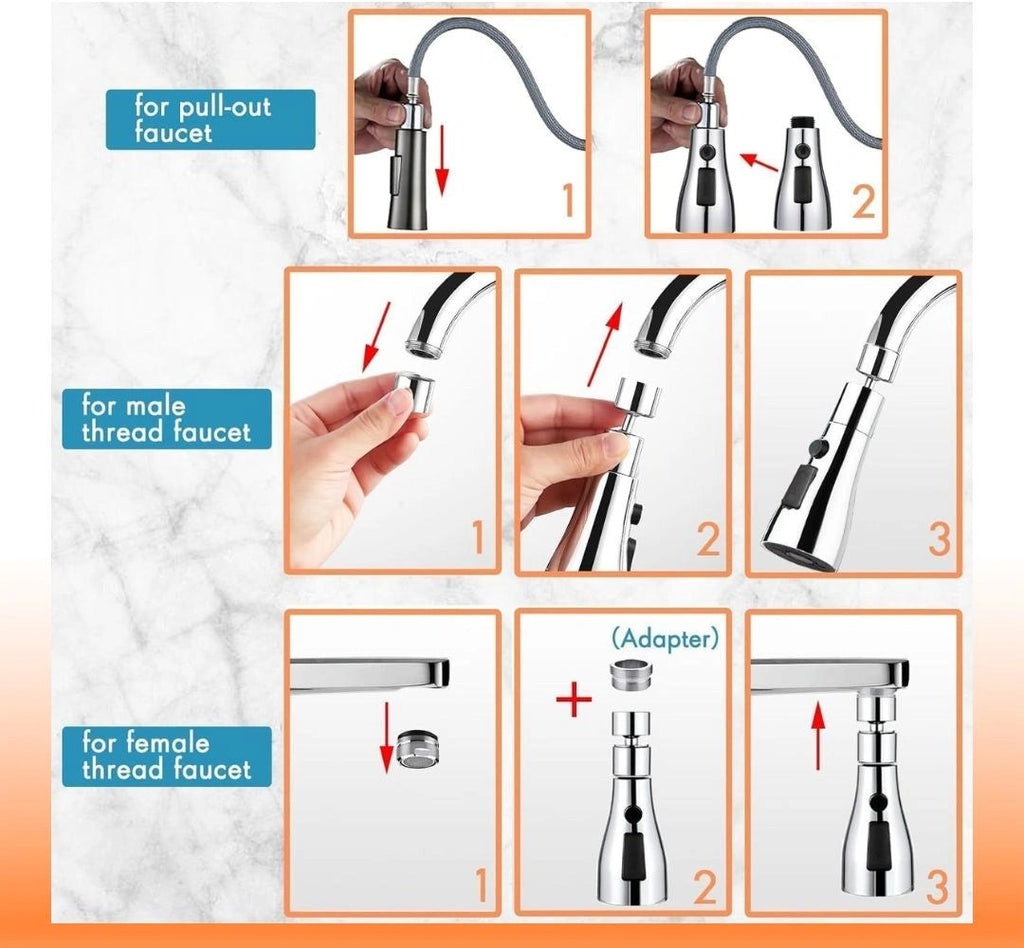 for pull-out faucet

1

2

for male thread faucet

1

2

3

for female thread faucet

1

(Adapter)

+

2

3