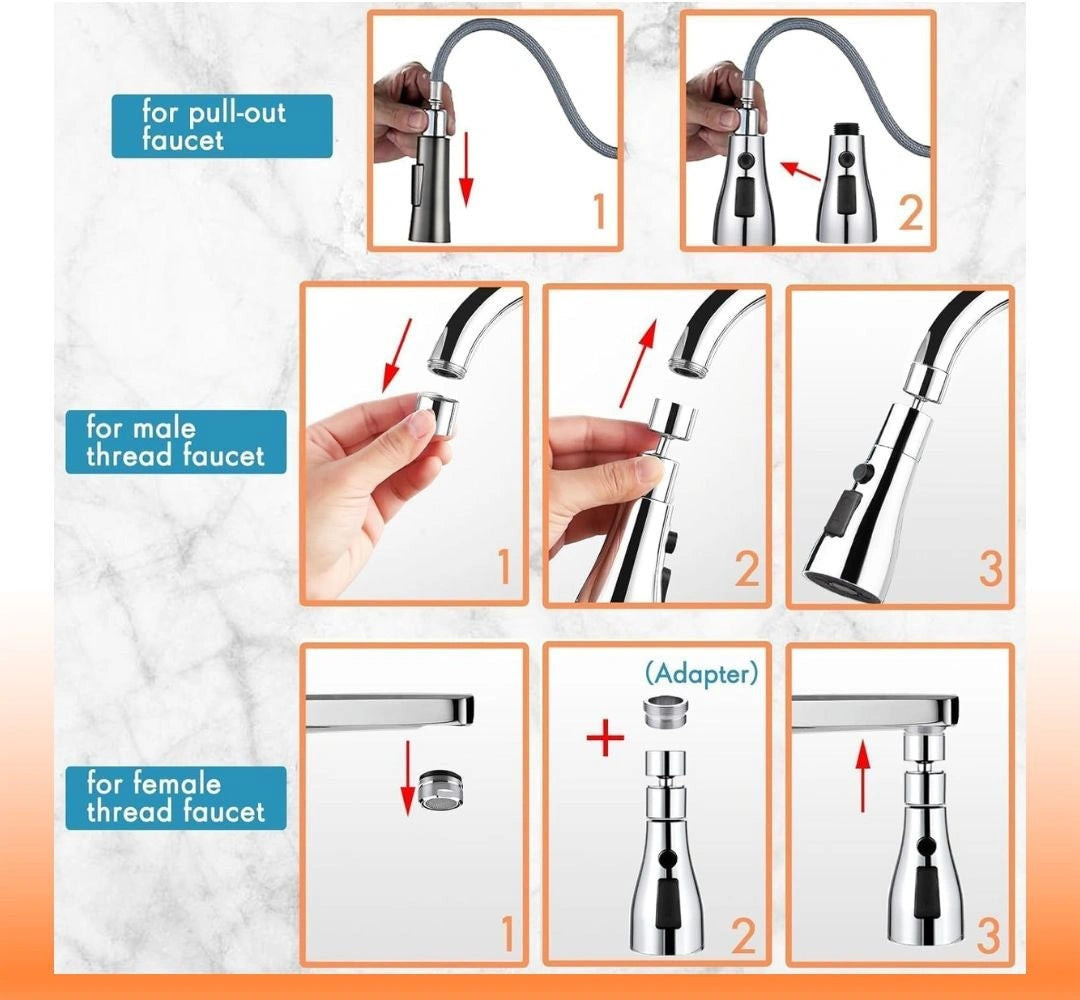 for pull-out faucet

1

2

for male thread faucet

1

2

3

for female thread faucet

1

(Adapter)

+

2

3