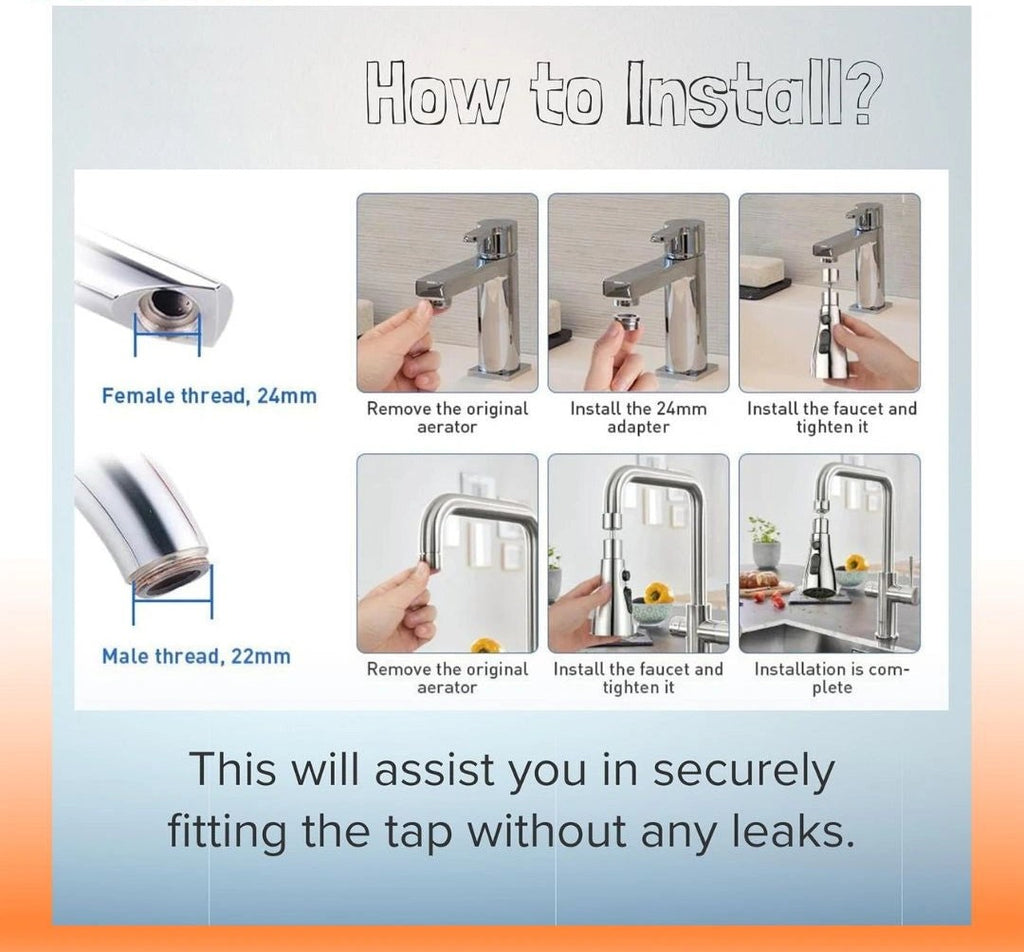 How to Install?

Female thread, 24mm

Remove the original aerator

Install the 24mm adapter

Install the faucet and tighten it

Male thread, 22mm

Remove the original aerator

Install the faucet and tighten it

Installation is complete

This will assist you in securely fitting the tap without any leaks.