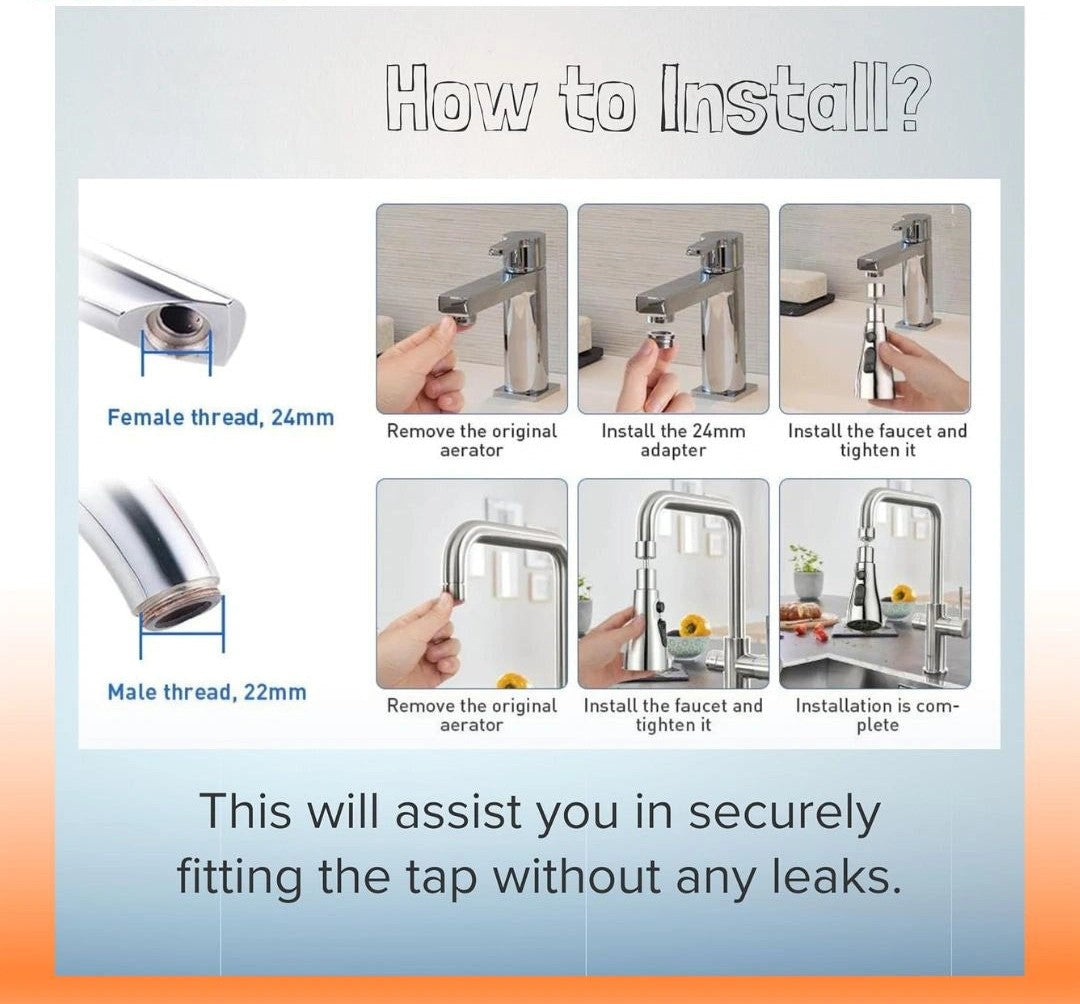 How to Install?

Female thread, 24mm

Remove the original aerator

Install the 24mm adapter

Install the faucet and tighten it

Male thread, 22mm

Remove the original aerator

Install the faucet and tighten it

Installation is complete

This will assist you in securely fitting the tap without any leaks.